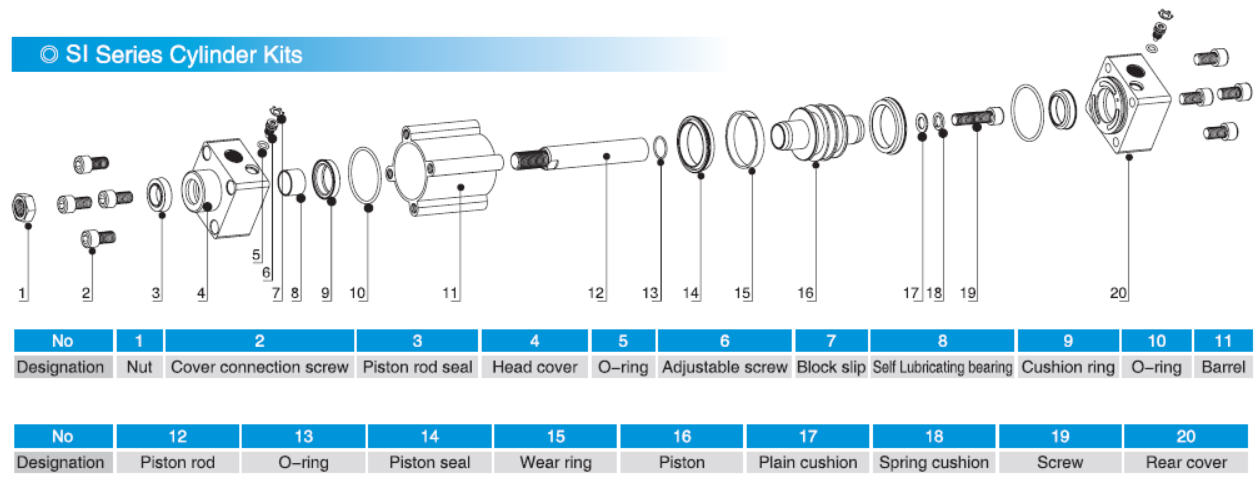 ◎ SI Series Cylinder Kits

1 2 3 4 5 6 7 8 9 10 11 12 13 14 15 16 17 18 19 20

| No | 1 | 2 | 3 | 4 | 5 | 6 | 7 | 8 | 9 | 10 | 11 |
|---|---|---|---|---|---|---|---|---|---|---|---|
| Designation | Nut | Cover connection screw | Piston rod seal | Head cover | O-ring | Adjustable screw | Block slip | Self Lubricating bearing | Cushion ring | O-ring | Barrel |

| No | 12 | 13 | 14 | 15 | 16 | 17 | 18 | 19 | 20 |
|---|---|---|---|---|---|---|---|---|---|
| Designation | Piston rod | O-ring | Piston seal | Wear ring | Piston | Plain cushion | Spring cushion | Screw | Rear cover |